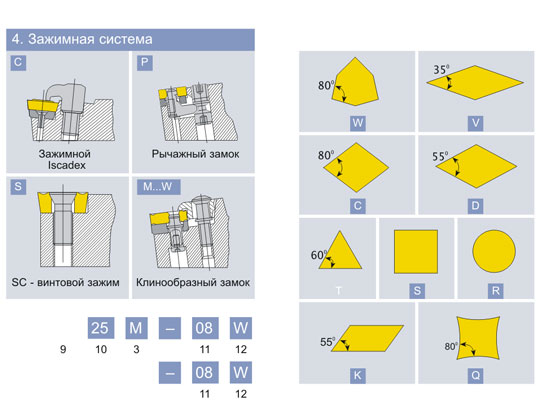 4. Зажимная система

C

Зажимной Iscadex

P

Рычажный замок

S

SC - винтовой зажим

M...W

Клинообразный замок

25 M – 08 W

9 10 3 11 12

– 08 W

11 12

$80^0$

W

$35^0$

V

$80^0$

C

$55^0$

D

$60^0$

T

S

R

$55^0$

K

$80^0$

Q